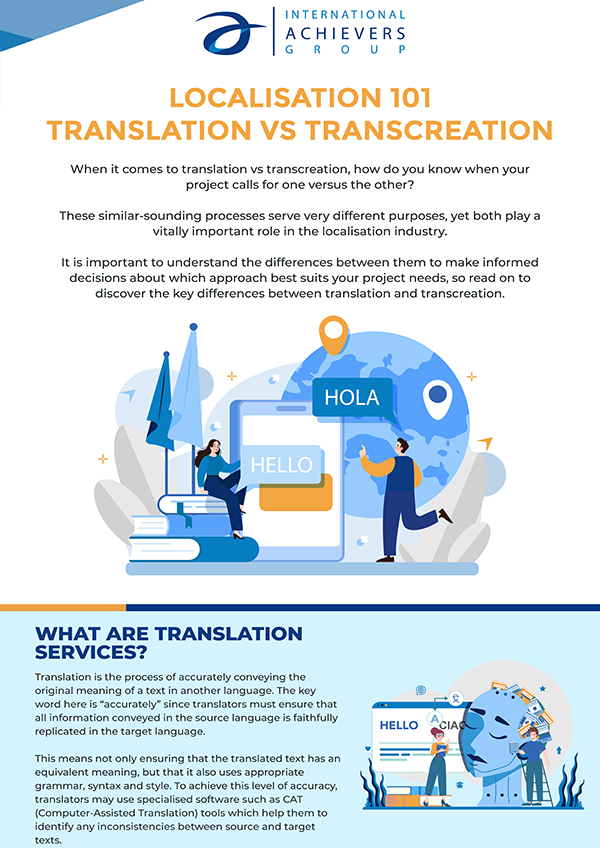 INTERNATIONAL ACHIEVERS GROUP

LOCALISATION 101
TRANSLATION VS TRANSCREATION

When it comes to translation vs transcreation, how do you know when your project calls for one versus the other?

These similar-sounding processes serve very different purposes, yet both play a vitally important role in the localisation industry.

It is important to understand the differences between them to make informed decisions about which approach best suits your project needs, so read on to discover the key differences between translation and transcreation.

HOLA

HELLO

WHAT ARE TRANSLATION SERVICES?

Translation is the process of accurately conveying the original meaning of a text in another language. The key word here is "accurately" since translators must ensure that all information conveyed in the source language is faithfully replicated in the target language.

This means not only ensuring that the translated text has an equivalent meaning, but that it also uses appropriate grammar, syntax and style. To achieve this level of accuracy, translators may use specialised software such as CAT (Computer-Assisted Translation) tools which help them to identify any inconsistencies between source and target texts.

HELLO

CIAO